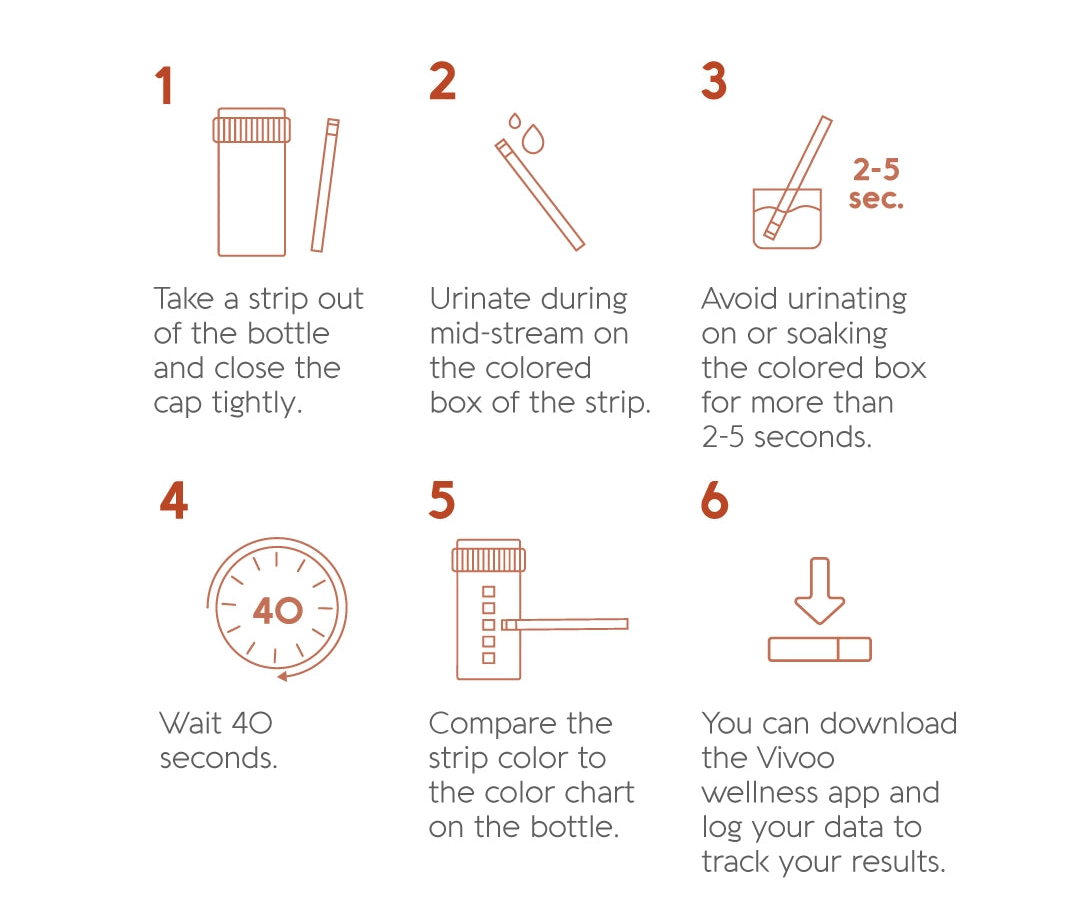 1

Take a strip out of the bottle and close the cap tightly.

2

Urinate during mid-stream on the colored box of the strip.

3

2-5 sec.

Avoid urinating on or soaking the colored box for more than 2-5 seconds.

4

40

Wait 40 seconds.

5

Compare the strip color to the color chart on the bottle.

6

You can download the Vivoo wellness app and log your data to track your results.