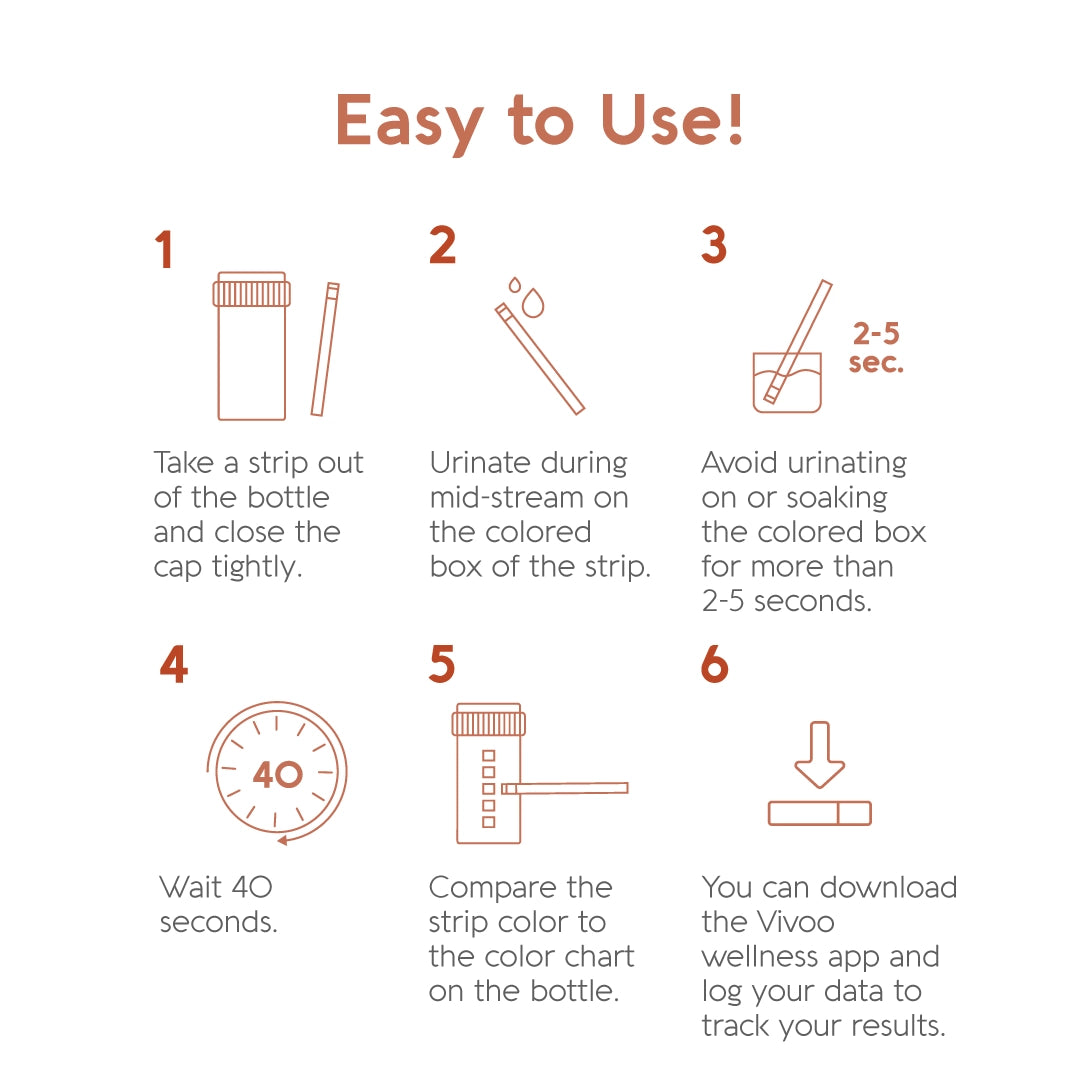 Easy to Use!

1

Take a strip out of the bottle and close the cap tightly.

2

Urinate during mid-stream on the colored box of the strip.

3

2-5 sec.

Avoid urinating on or soaking the colored box for more than 2-5 seconds.

4

40

Wait 40 seconds.

5

Compare the strip color to the color chart on the bottle.

6

You can download the Vivoo wellness app and log your data to track your results.