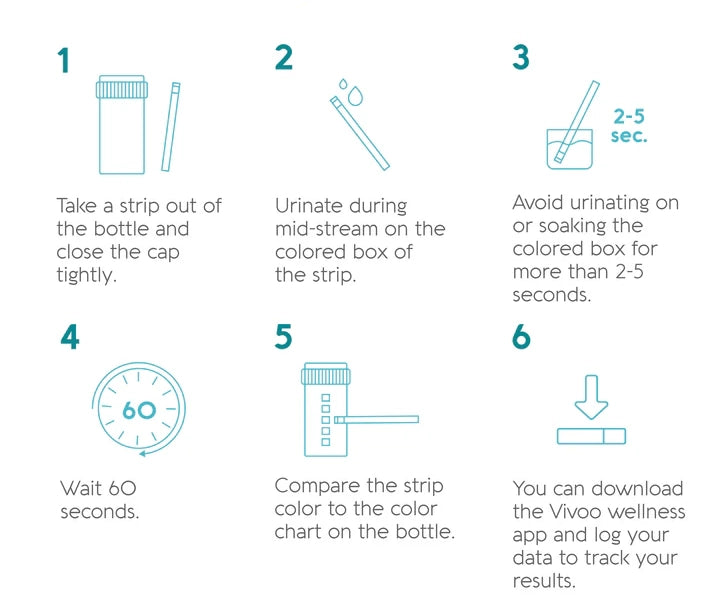 1

Take a strip out of the bottle and close the cap tightly.

2

Urinate during mid-stream on the colored box of the strip.

3

2-5 sec.

Avoid urinating on or soaking the colored box for more than 2-5 seconds.

4

60

Wait 60 seconds.

5

Compare the strip color to the color chart on the bottle.

6

You can download the Vivoo wellness app and log your data to track your results.