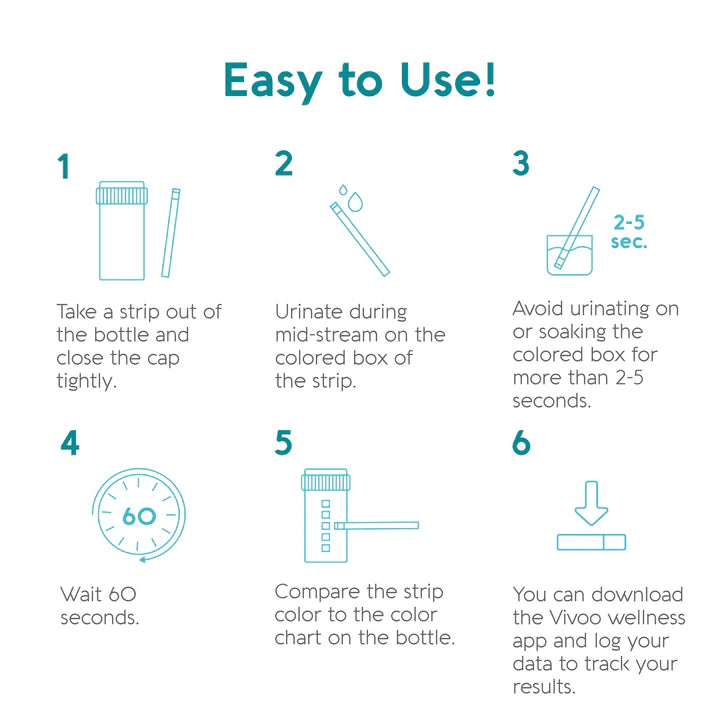 Easy to Use!

1

Take a strip out of the bottle and close the cap tightly.

2

Urinate during mid-stream on the colored box of the strip.

3

2-5 sec.

Avoid urinating on or soaking the colored box for more than 2-5 seconds.

4

60

Wait 60 seconds.

5

Compare the strip color to the color chart on the bottle.

6

You can download the Vivoo wellness app and log your data to track your results.